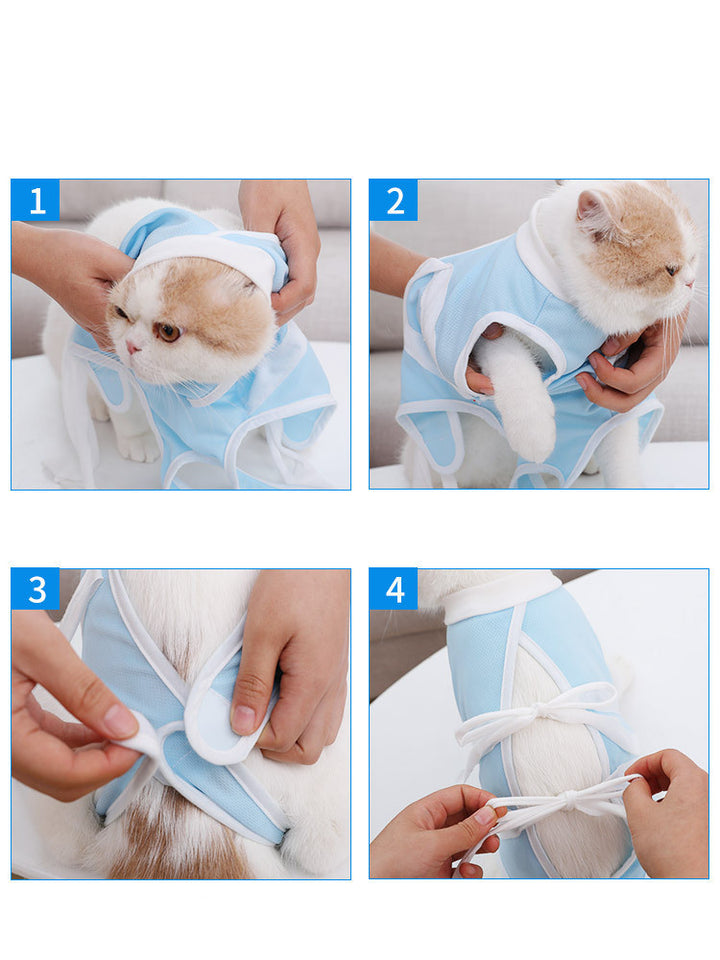 1

2

3

4